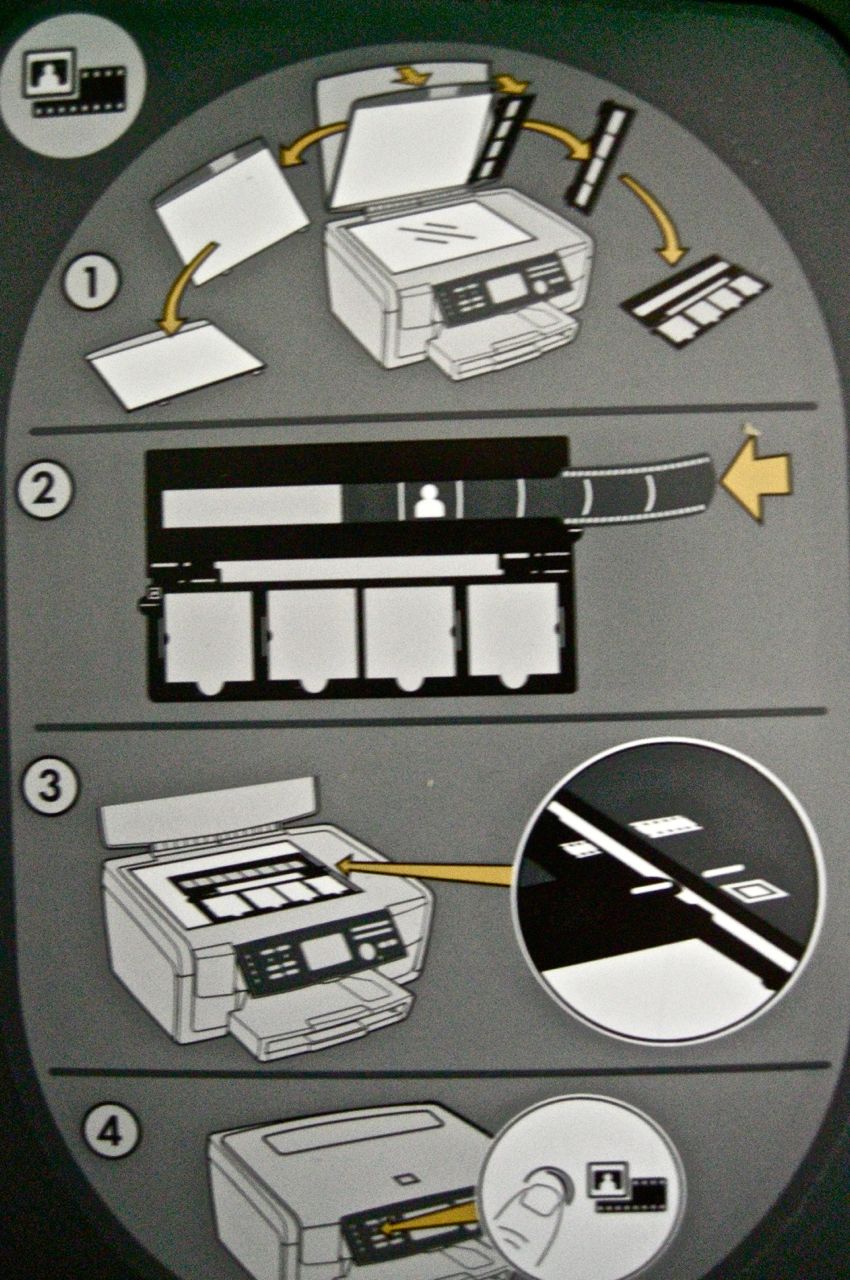 1

2

3

4